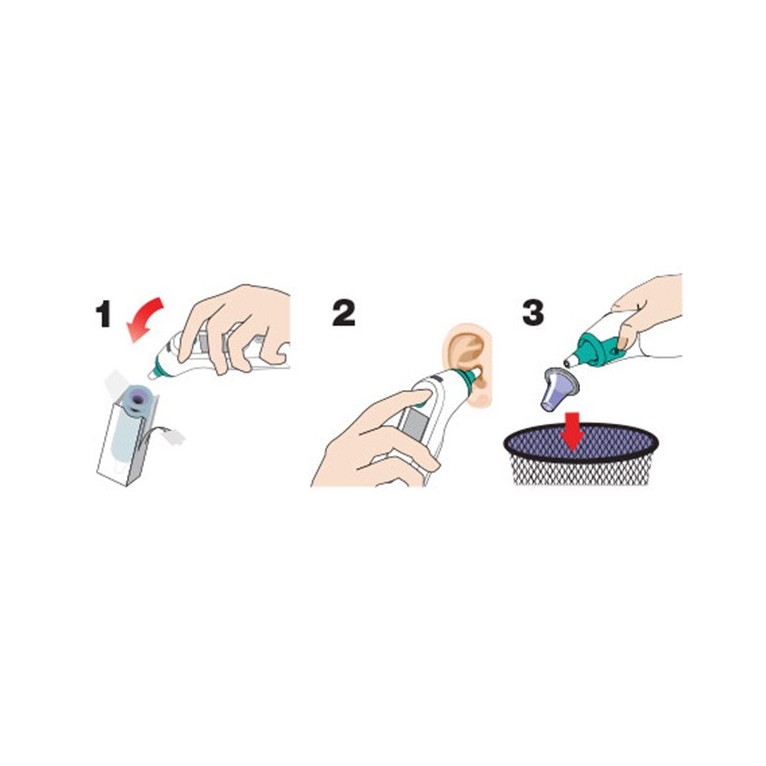 1

2

3